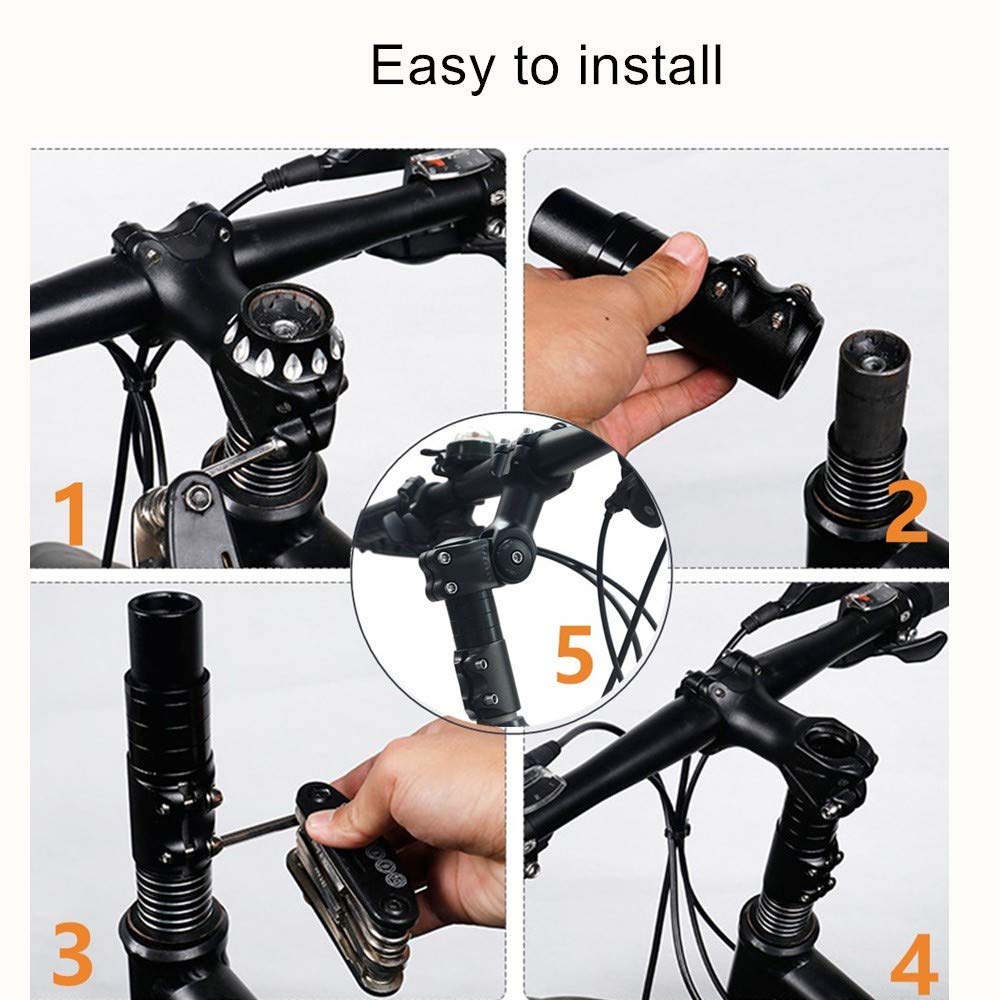 Easy to install

1

2

5

3

4